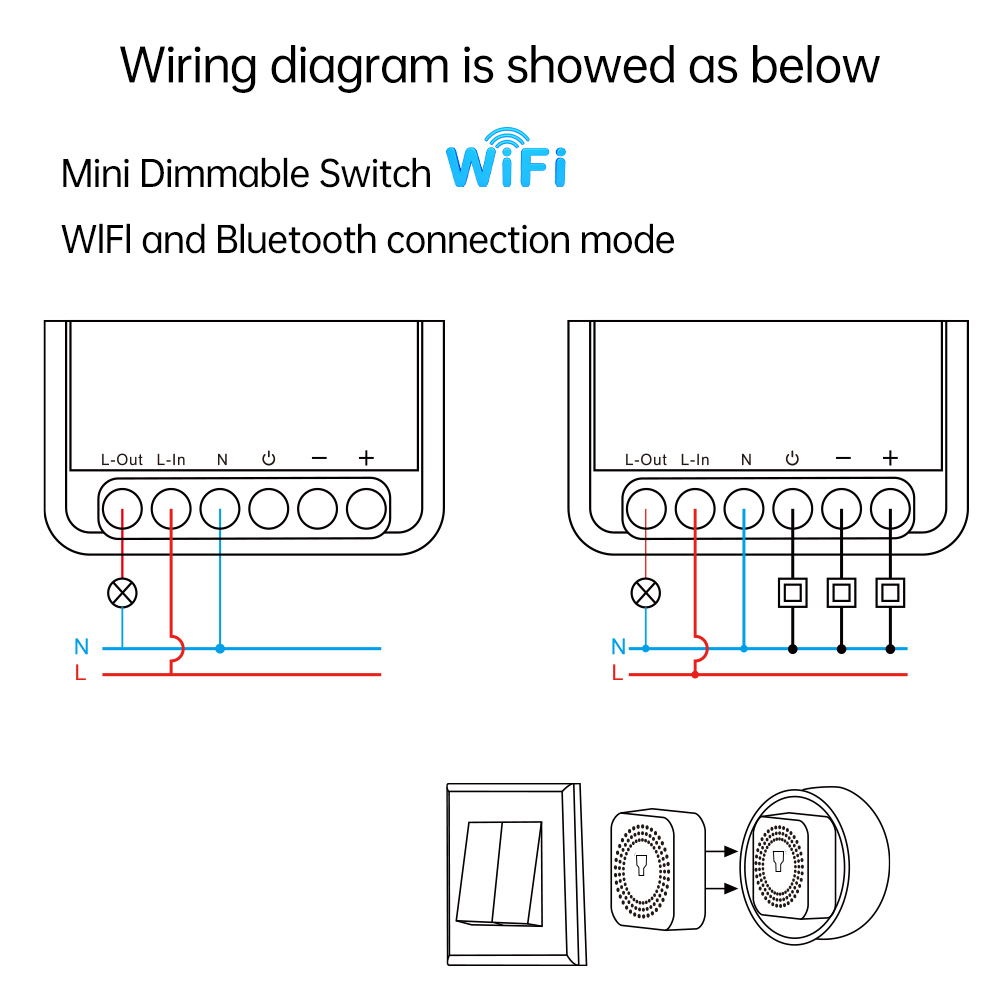 Wiring diagram is showed as below

Mini Dimmable Switch WiFi

WIFI and Bluetooth connection mode

L-Out L-In N ⏻ − +

N
L

L-Out L-In N ⏻ − +

N
L