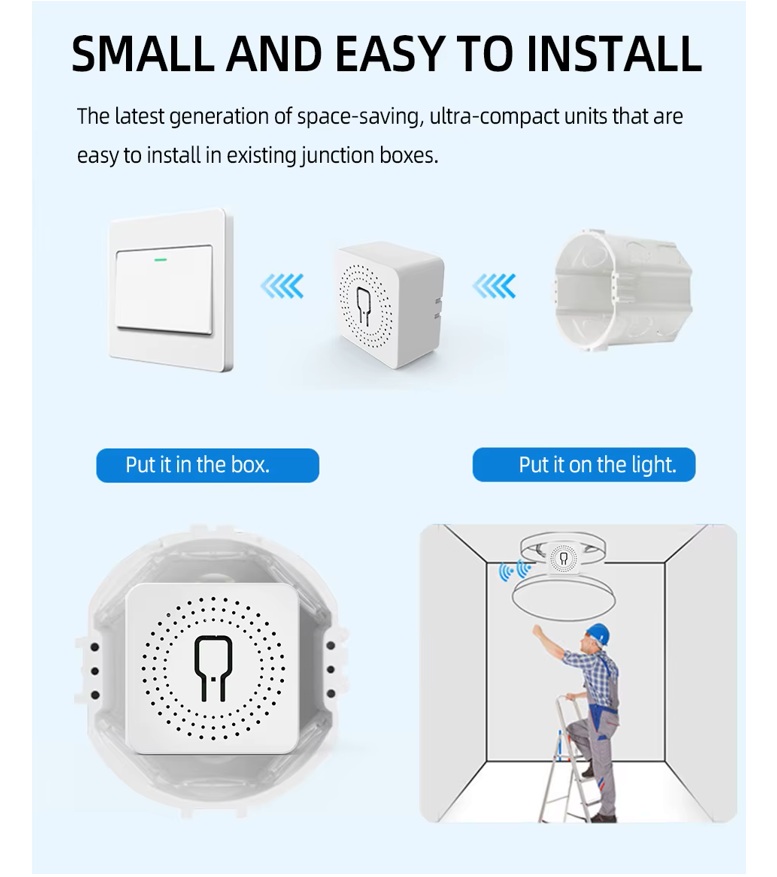 SMALL AND EASY TO INSTALL

The latest generation of space-saving, ultra-compact units that are easy to install in existing junction boxes.

Put it in the box.

Put it on the light.