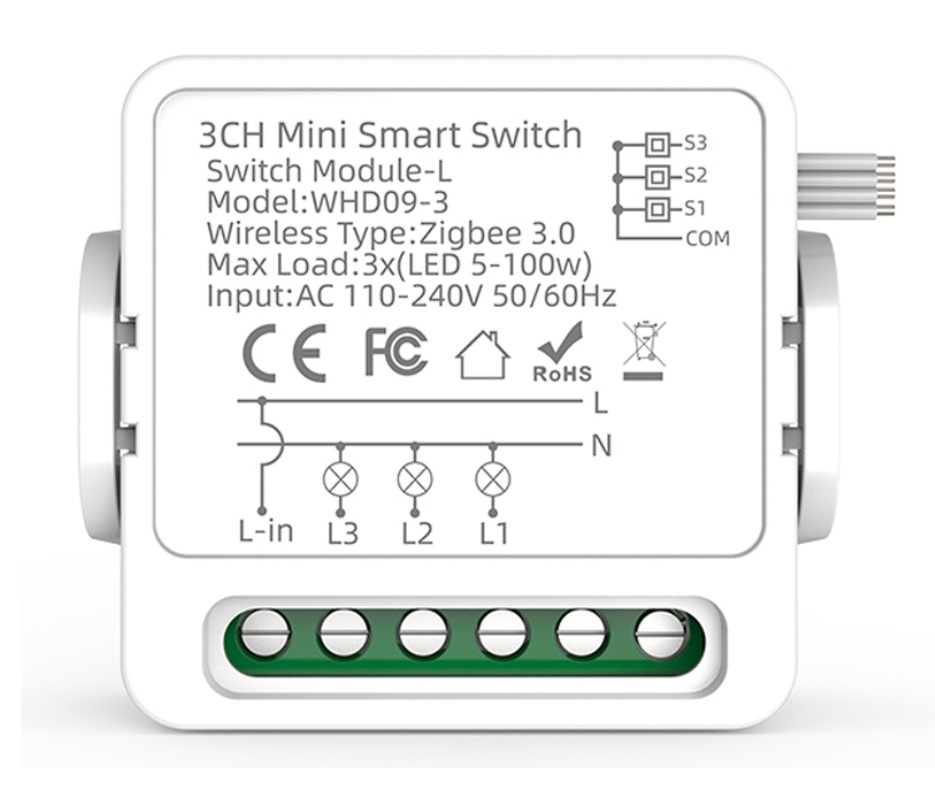 3CH Mini Smart Switch
Switch Module-L
Model:WHD09-3
Wireless Type:Zigbee 3.0
Max Load:3x(LED 5-100w)
Input:AC 110-240V 50/60Hz

S3
S2
S1
COM

CE FC RoHS

L
N
L-in L3 L2 L1